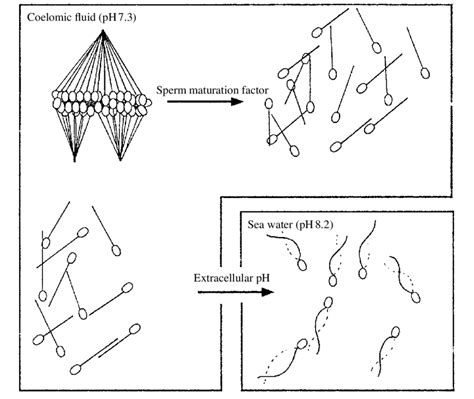 Coelomic fluid (pH 7.3)

Sperm maturation factor

Sea water (pH 8.2)

Extracellular pH