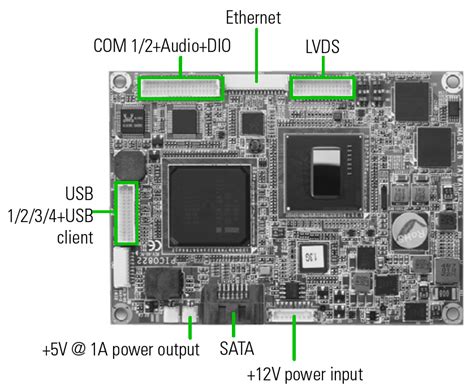 Ethernet

COM 1/2+Audio+DIO

LVDS

USB 1/2/3/4+USB client

PICO822

+5V @ 1A power output

SATA

+12V power input