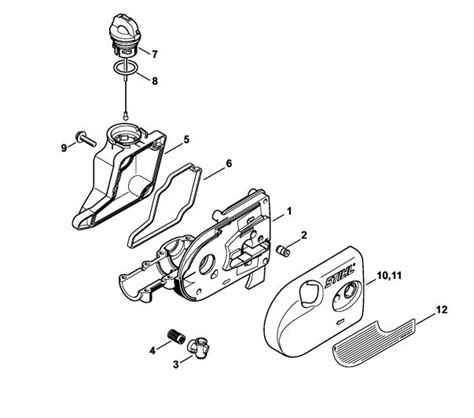 7
8
9
5
6
1
2
STIHL
10,11
12
4
3