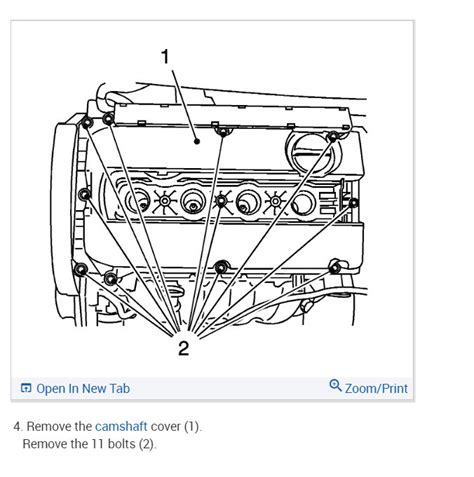 1

2

Open In New Tab

Zoom/Print

4. Remove the camshaft cover (1).
Remove the 11 bolts (2).