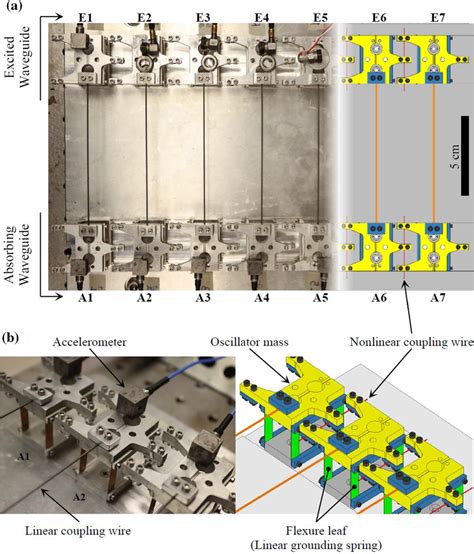 (a)

E1 E2 E3 E4 E5 E6 E7

Excited Waveguide

5 cm

Absorbing Waveguide

A1 A2 A3 A4 A5 A6 A7

(b)

Accelerometer

Oscillator mass

Nonlinear coupling wire

A1

A2

Linear coupling wire

Flexure leaf
(Linear grounding spring)