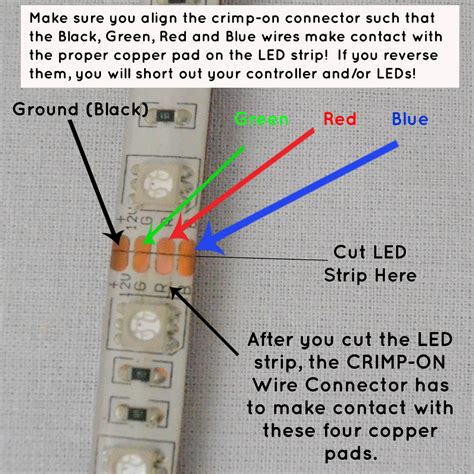 Make sure you align the crimp-on connector such that the Black, Green, Red and Blue wires make contact with the proper copper pad on the LED strip! If you reverse them, you will short out your controller and/or LEDs!

Ground (Black)

Green

Red

Blue

+12V G R B

Cut LED Strip Here

+12V G R B

After you cut the LED strip, the CRIMP-ON Wire Connector has to make contact with these four copper pads.