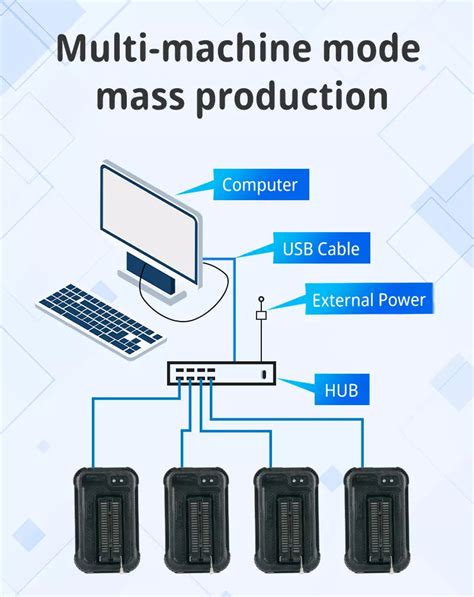 Multi-machine mode mass production

Computer

USB Cable

External Power

HUB