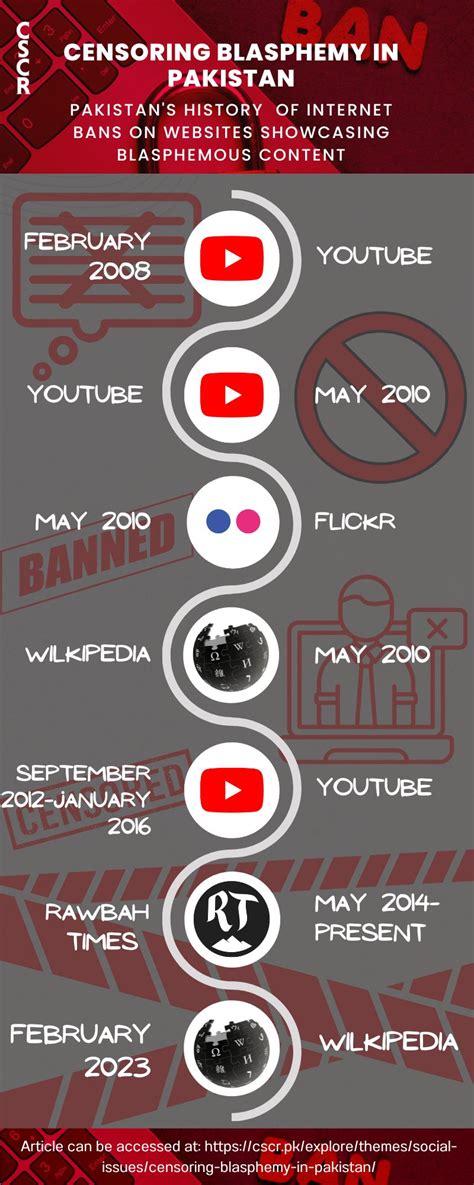 CSCR

BAN

CENSORING BLASPHEMY IN PAKISTAN

PAKISTAN'S HISTORY OF INTERNET BANS ON WEBSITES SHOWCASING BLASPHEMOUS CONTENT

FEBRUARY 2008

YOUTUBE

YOUTUBE

MAY 2010

MAY 2010

FLICKR

BANNED

WILKIPEDIA

MAY 2010

SEPTEMBER 2012-JANUARY 2016

YOUTUBE

CENSORED

RAWBAH TIMES

RT

MAY 2014-PRESENT

FEBRUARY 2023

WILKIPEDIA

Article can be accessed at: https://cscr.pk/explore/themes/social-issues/censoring-blasphemy-in-pakistan/