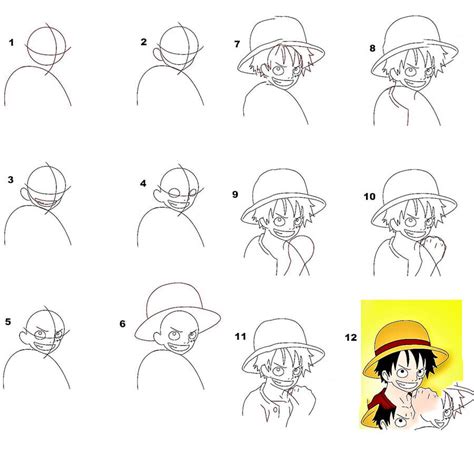 1

2

7

8

3

4

9

10

5

6

11

12