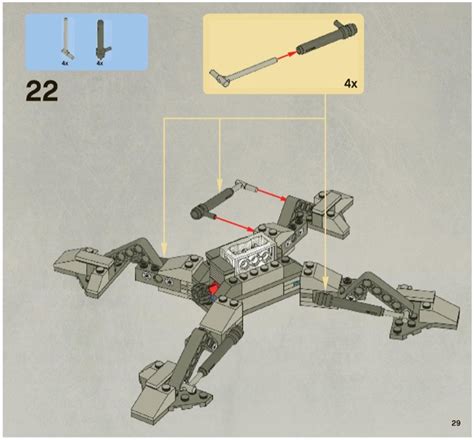 4x 4x

22

4x

29