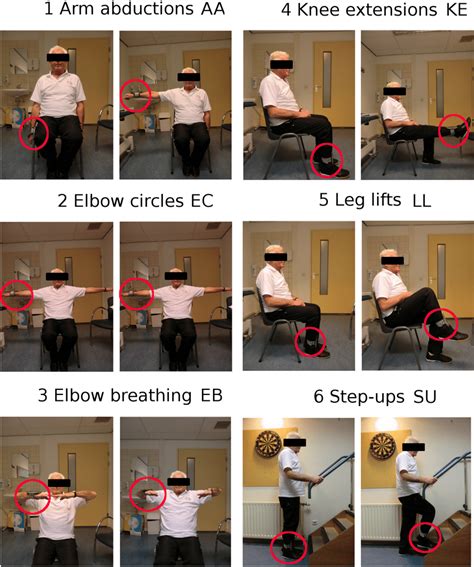 1 Arm abductions AA

2 Elbow circles EC

3 Elbow breathing EB

4 Knee extensions KE

5 Leg lifts LL

6 Step-ups SU