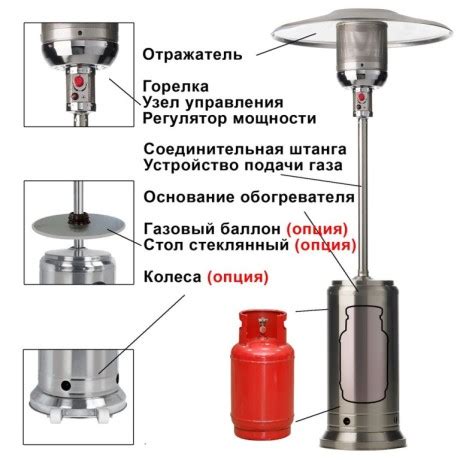 Отражатель

Горелка
Узел управления
Регулятор мощности

Соединительная штанга
Устройство подачи газа

Основание обогревателя

Газовый баллон (опция)
Стол стеклянный (опция)

Колеса (опция)