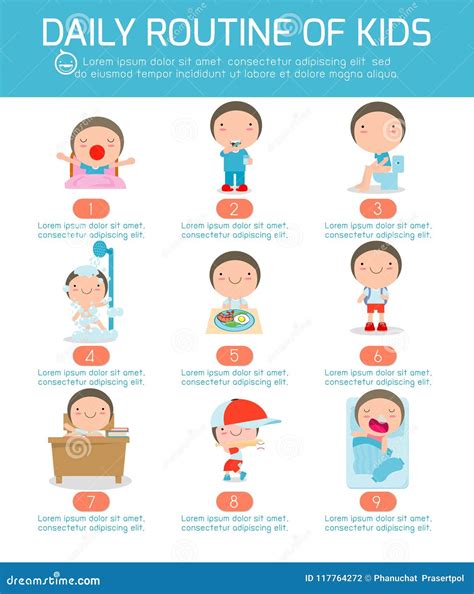 DAILY ROUTINE OF KIDS

Lorem ipsum dolor sit amet consectetur adipiscing elit sed do eiusmod tempor incididunt ut labore et dolore magna aliqua.

1
Lorem ipsum dolor sit amet, consectetur adipiscing elit.

2
Lorem ipsum dolor sit amet, consectetur adipiscing elit.

3
Lorem ipsum dolor sit amet, consectetur adipiscing elit.

4
Lorem ipsum dolor sit amet, consectetur adipiscing elit.

5
Lorem ipsum dolor sit amet, consectetur adipiscing elit.

6
Lorem ipsum dolor sit amet, consectetur adipiscing elit.

7
Lorem ipsum dolor sit amet, consectetur adipiscing elit.

8
Lorem ipsum dolor sit amet, consectetur adipiscing elit.

9
Lorem ipsum dolor sit amet, consectetur adipiscing elit.

dreamstime.com

ID 117764272 © Phanuchat Prasertpol