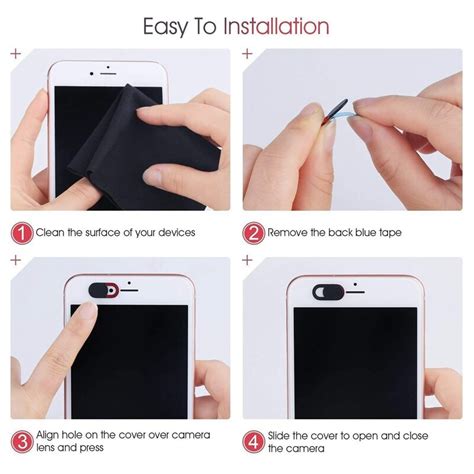 Easy To Installation

1 Clean the surface of your devices

2 Remove the back blue tape

3 Align hole on the cover over camera lens and press

4 Slide the cover to open and close the camera