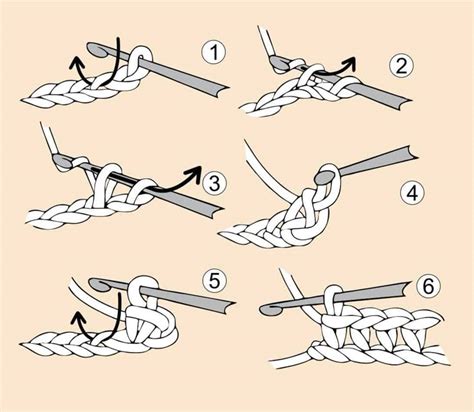 1
2
3
4
5
6