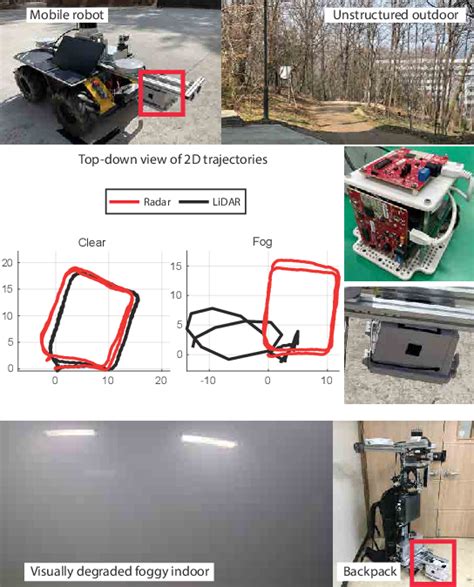 Mobile robot

Unstructured outdoor

Top-down view of 2D trajectories

Radar LiDAR

Clear

20
15
10
5
0

0 10 20

Fog

15
10
5
0

-10 0 10

Visually degraded foggy indoor

Backpack