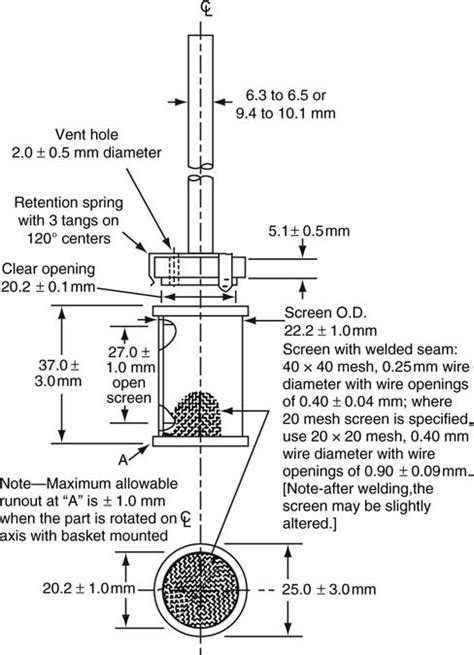 ℄

6.3 to 6.5 or 9.4 to 10.1 mm

Vent hole $2.0 \pm 0.5$ mm diameter

Retention spring with 3 tangs on 120° centers

$5.1 \pm 0.5$mm

Clear opening $20.2 \pm 0.1$mm

Screen O.D. $22.2 \pm 1.0$mm

Screen with welded seam: $40 \times 40$ mesh, 0.25mm wire diameter with wire openings of $0.40 \pm 0.04$ mm; where 20 mesh screen is specified, use $20 \times 20$ mesh, 0.40 mm wire diameter with wire openings of $0.90 \pm 0.09$mm. [Note-after welding,the screen may be slightly altered.]

$37.0 \pm 3.0$mm

$27.0 \pm 1.0$ mm open screen

A

Note—Maximum allowable runout at "A" is $\pm 1.0$ mm when the part is rotated on ℄ axis with basket mounted

$20.2 \pm 1.0$mm

$25.0 \pm 3.0$mm