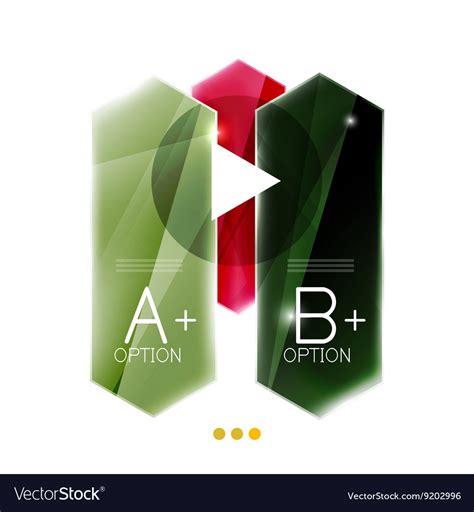 A+
OPTION

B+
OPTION

VectorStock®

VectorStock.com/9202996