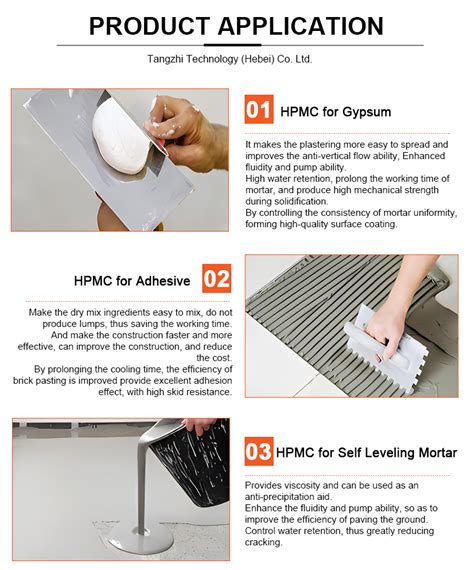 PRODUCT APPLICATION

Tangzhi Technology (Hebei) Co. Ltd.

01 HPMC for Gypsum

It makes the plastering more easy to spread and improves the anti-vertical flow ability, Enhanced fluidity and pump ability.
High water retention, prolong the working time of mortar, and produce high mechanical strength during solidification.
By controlling the consistency of mortar uniformity, forming high-quality surface coating.

HPMC for Adhesive 02

Make the dry mix ingredients easy to mix, do not produce lumps, thus saving the working time.
And make the construction faster and more effective, can improve the construction, and reduce the cost.
By prolonging the cooling time, the efficiency of brick pasting is improved provide excellent adhesion effect, with high skid resistance.

03 HPMC for Self Leveling Mortar

Provides viscosity and can be used as an anti-precipitation aid.
Enhance the fluidity and pump ability, so as to improve the efficiency of paving the ground.
Control water retention, thus greatly reducing cracking.