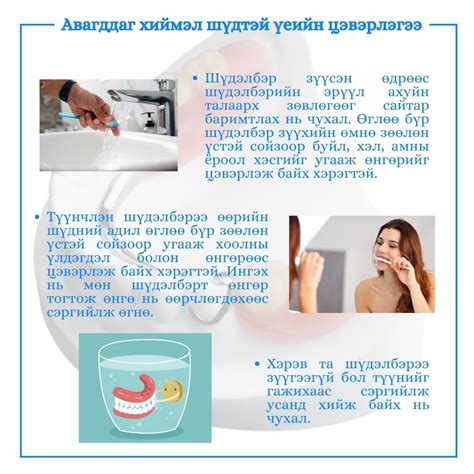 Авагддаг хиймэл шүдтэй үеийн цэвэрлэгээ

• Шүдэлбэр зүүсэн өдрөөс шүдэлбэрийн эрүүл ахуйн талаарх зөвлөгөөг сайтар баримтлах нь чухал. Өглөө бүр шүдэлбэр зүүхийн өмнө зөөлөн үстэй сойзоор буйл, хэл, амны ёроол хэсгийг угааж өнгөрийг цэвэрлэж байх хэрэгтэй.

• Түүнчлэн шүдэлбэрээ өөрийн шүдний адил өглөө бүр зөөлөн үстэй сойзоор угааж хоолны үлдэгдэл болон өнгөрөөс цэвэрлэж байх хэрэгтэй. Ингэх нь мөн шүдэлбэрт өнгөр тогтож өнгө нь өөрчлөгдөхөөс сэргийлж өгнө.

• Хэрэв та шүдэлбэрээ зүүгээгүй бол түүнийг гажихаас сэргийлж усанд хийж байх нь чухал.