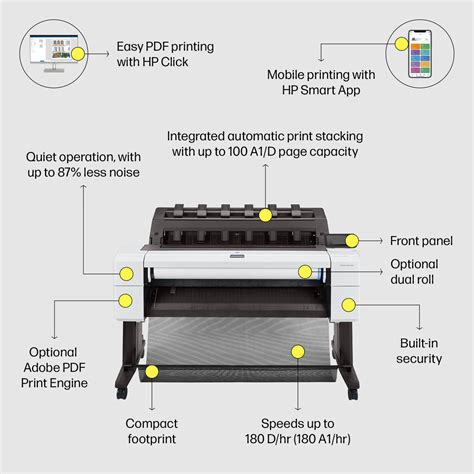 Easy PDF printing with HP Click

Mobile printing with HP Smart App

Integrated automatic print stacking with up to 100 A1/D page capacity

Quiet operation, with up to 87% less noise

Front panel

Optional dual roll

Built-in security

Optional Adobe PDF Print Engine

Compact footprint

Speeds up to 180 D/hr (180 A1/hr)