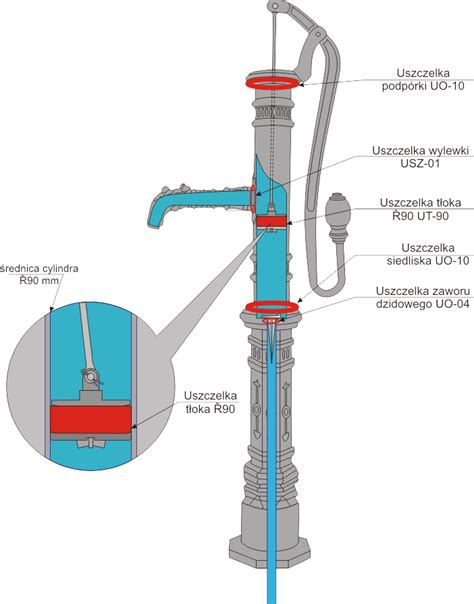 Uszczelka podpórki UO-10

Uszczelka wylewki USZ-01

Uszczelka tłoka Ř90 UT-90

Uszczelka siedliska UO-10

Uszczelka zaworu dzidowego UO-04

średnica cylindra Ř90 mm

Uszczelka tłoka Ř90