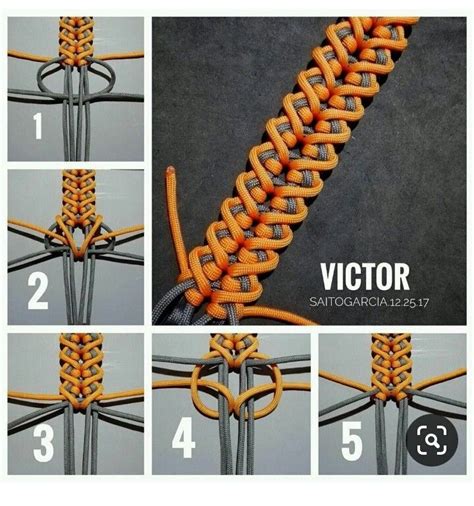 1

2

VICTOR
SAITOGARCIA.12.25.17

3

4

5