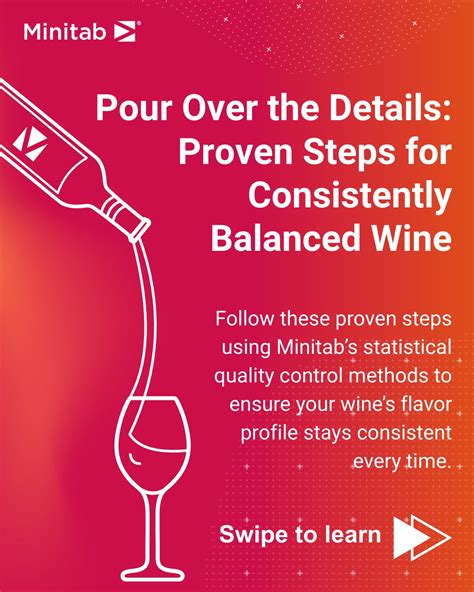 Minitab

Pour Over the Details: Proven Steps for Consistently Balanced Wine

Follow these proven steps using Minitab's statistical quality control methods to ensure your wine's flavor profile stays consistent every time.

Swipe to learn