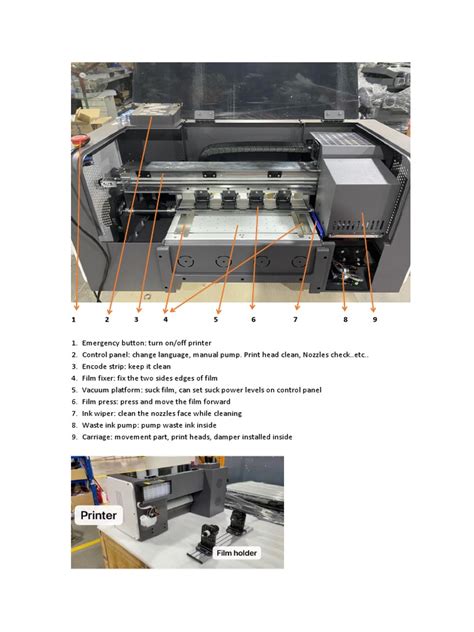 1 2 3 4 5 6 7 8 9

1. Emergency button: turn on/off printer
2. Control panel: change language, manual pump. Print head clean, Nozzles check..etc..
3. Encode strip: keep it clean
4. Film fixer: fix the two sides edges of film
5. Vacuum platform: suck film, can set suck power levels on control panel
6. Film press: press and move the film forward
7. Ink wiper: clean the nozzles face while cleaning
8. Waste ink pump: pump waste ink inside
9. Carriage: movement part, print heads, damper installed inside

Printer

Film holder