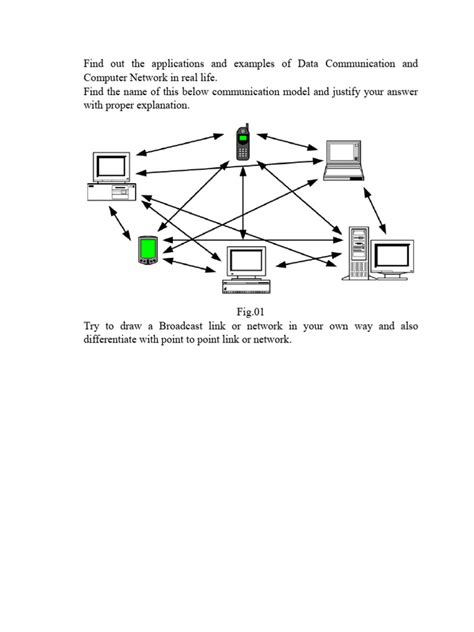 Find out the applications and examples of Data Communication and Computer Network in real life.
Find the name of this below communication model and justify your answer with proper explanation.

Fig.01
Try to draw a Broadcast link or network in your own way and also differentiate with point to point link or network.