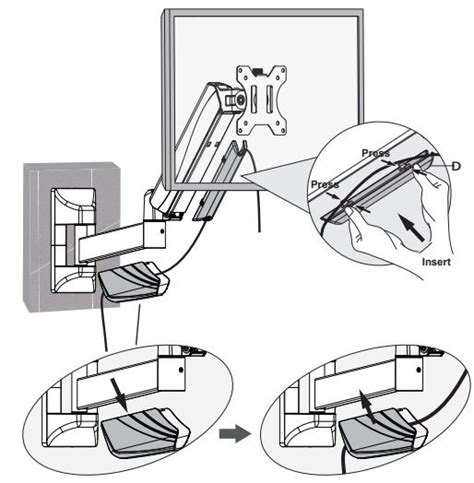 Press
D
Press
Insert