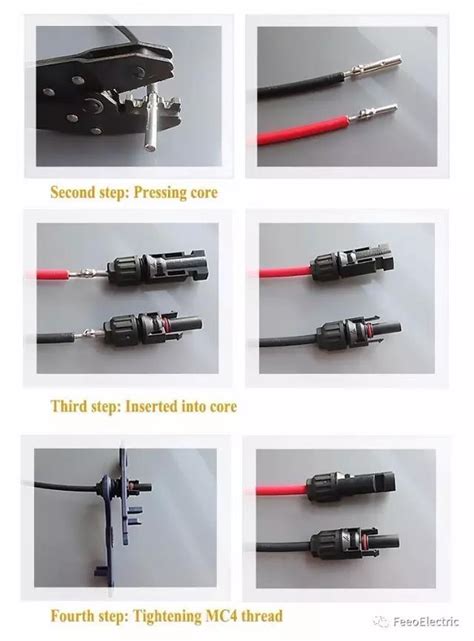 Second step: Pressing core

Third step: Inserted into core

Fourth step: Tightening MC4 thread

FeeoElectric