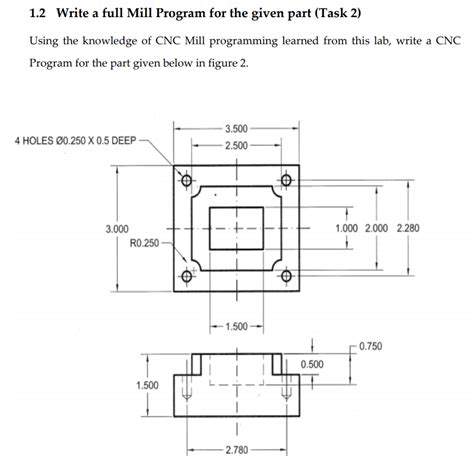 1.2 Write a full Mill Program for the given part (Task 2)

Using the knowledge of CNC Mill programming learned from this lab, write a CNC Program for the part given below in figure 2.

4 HOLES Ø0.250 X 0.5 DEEP

3.500

2.500

3.000

R0.250

1.000 2.000 2.280

1.500

0.750

0.500

1.500

2.780