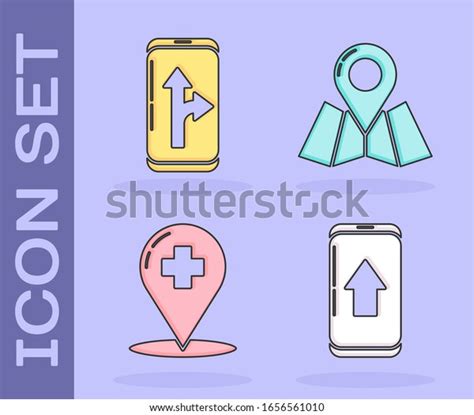 ICON SET

shutterstock

www.shutterstock.com · 1656561010