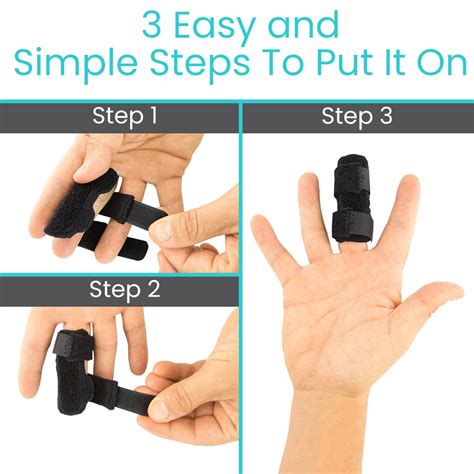 3 Easy and
Simple Steps To Put It On

Step 1

Step 2

Step 3