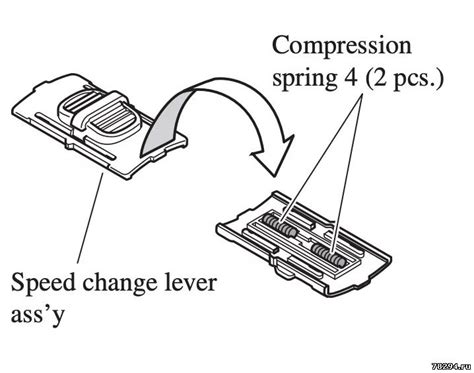 Compression spring 4 (2 pcs.)

Speed change lever ass'y

78294.ru