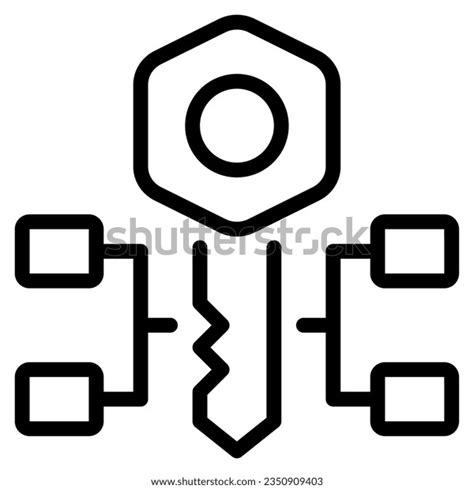 shutterstock

www.shutterstock.com · 2350909403