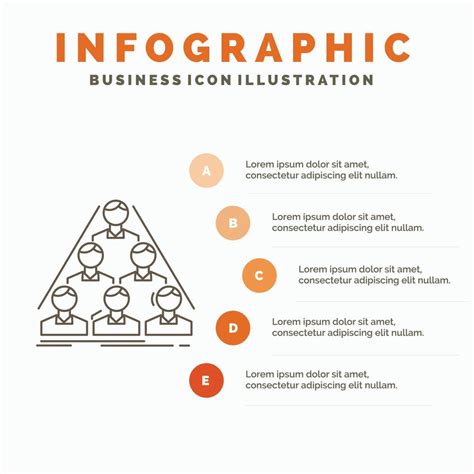 INFOGRAPHIC
BUSINESS ICON ILLUSTRATION

A
Lorem ipsum dolor sit amet, consectetur adipiscing elit nullam.

B
Lorem ipsum dolor sit amet, consectetur adipiscing elit nullam.

C
Lorem ipsum dolor sit amet, consectetur adipiscing elit nullam.

D
Lorem ipsum dolor sit amet, consectetur adipiscing elit nullam.

E
Lorem ipsum dolor sit amet, consectetur adipiscing elit nullam.