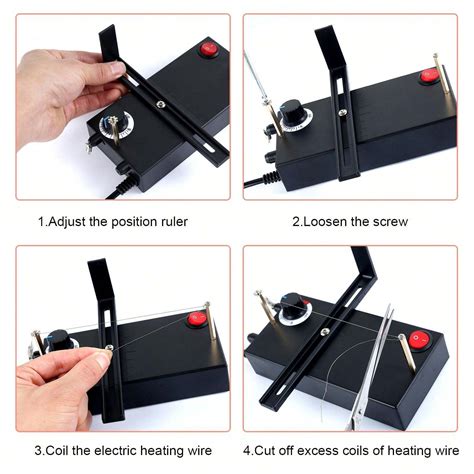 1.Adjust the position ruler

2.Loosen the screw

3.Coil the electric heating wire

4.Cut off excess coils of heating wire