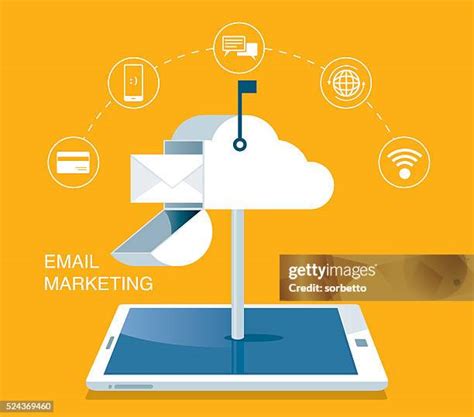 :)

EMAIL MARKETING

gettyimages
Credit: sorbetto

524369460