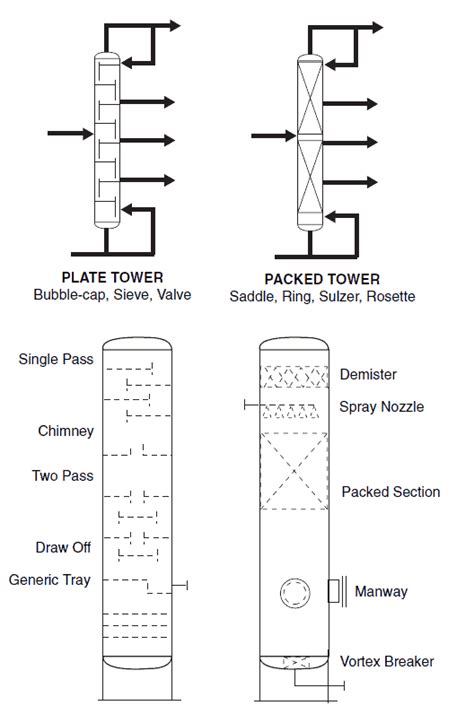 PLATE TOWER
Bubble-cap, Sieve, Valve

PACKED TOWER
Saddle, Ring, Sulzer, Rosette

Single Pass

Chimney

Two Pass

Draw Off

Generic Tray

Demister

Spray Nozzle

Packed Section

Manway

Vortex Breaker