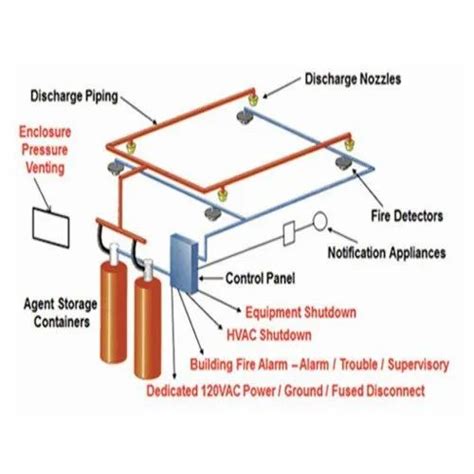 Discharge Nozzles
Discharge Piping
Enclosure Pressure Venting
Fire Detectors
Notification Appliances
Control Panel
Agent Storage Containers
Equipment Shutdown
HVAC Shutdown
Building Fire Alarm – Alarm / Trouble / Supervisory
Dedicated 120VAC Power / Ground / Fused Disconnect