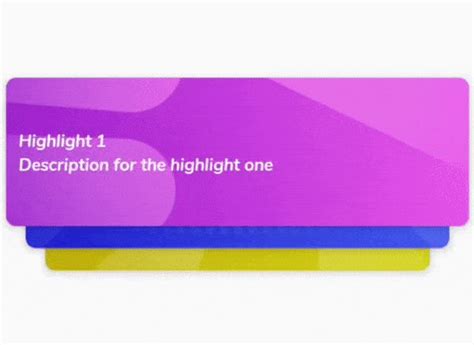 Highlight 1
Description for the highlight one