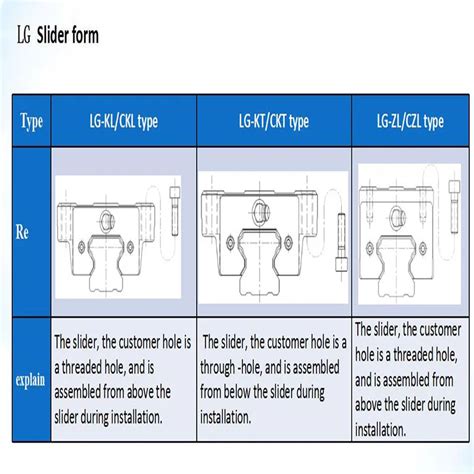 LG Slider form

| Type | LG-KL/CKL type | LG-KT/CKT type | LG-ZL/CZL type |
|---|---|---|---|
| Re | | | |
| explain | The slider, the customer hole is a threaded hole, and is assembled from above the slider during installation. | The slider, the customer hole is a through -hole, and is assembled from below the slider during installation. | The slider, the customer hole is a threaded hole, and is assembled from above the slider during installation. |