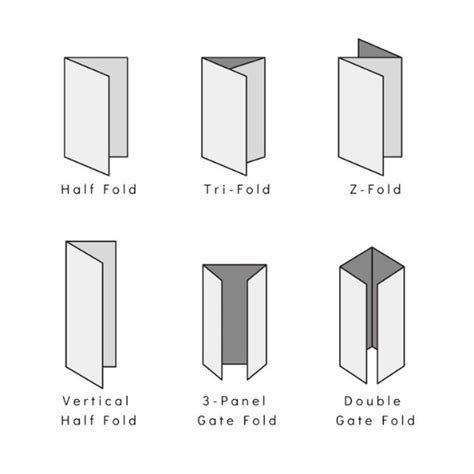 Half Fold

Tri-Fold

Z-Fold

Vertical Half Fold

3-Panel Gate Fold

Double Gate Fold