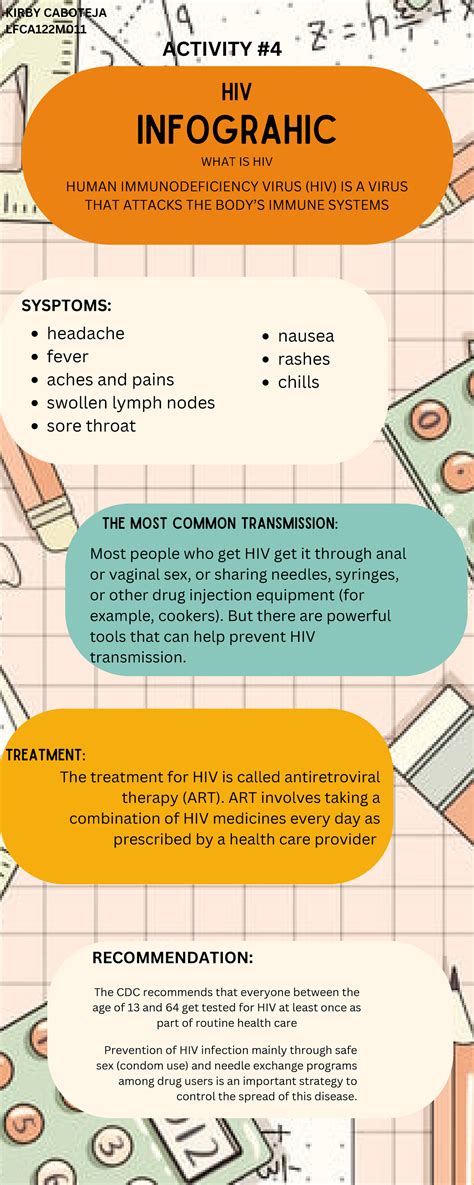 KIRBY CABOTEJA
LFCA122M011

ACTIVITY #4

HIV
INFOGRAHIC
WHAT IS HIV

HUMAN IMMUNODEFICIENCY VIRUS (HIV) IS A VIRUS THAT ATTACKS THE BODY'S IMMUNE SYSTEMS

SYSPTOMS:
- headache
- fever
- aches and pains
- swollen lymph nodes
- sore throat
- nausea
- rashes
- chills

THE MOST COMMON TRANSMISSION:
Most people who get HIV get it through anal or vaginal sex, or sharing needles, syringes, or other drug injection equipment (for example, cookers). But there are powerful tools that can help prevent HIV transmission.

TREATMENT:
The treatment for HIV is called antiretroviral therapy (ART). ART involves taking a combination of HIV medicines every day as prescribed by a health care provider

RECOMMENDATION:
The CDC recommends that everyone between the age of 13 and 64 get tested for HIV at least once as part of routine health care

Prevention of HIV infection mainly through safe sex (condom use) and needle exchange programs among drug users is an important strategy to control the spread of this disease.