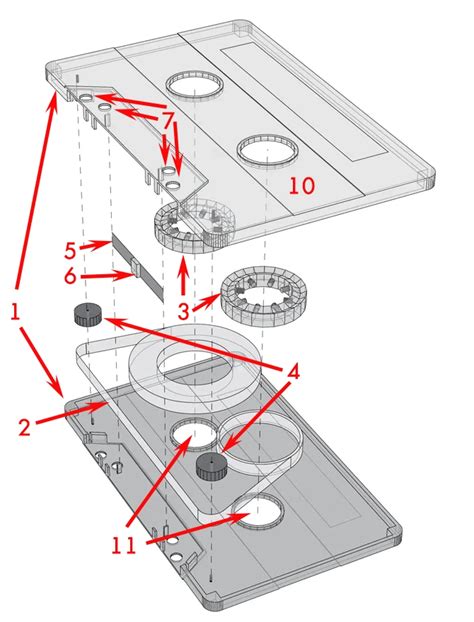 7
10
5
6
3
1
4
2
11