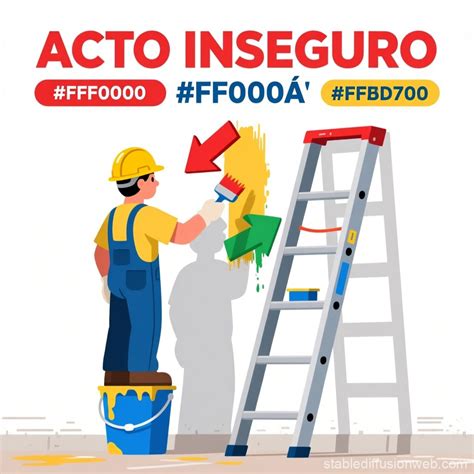 ACTO INSEGURO

#FFF0000

#FF000Á'

#FFBD700

stablediffusionweb.com