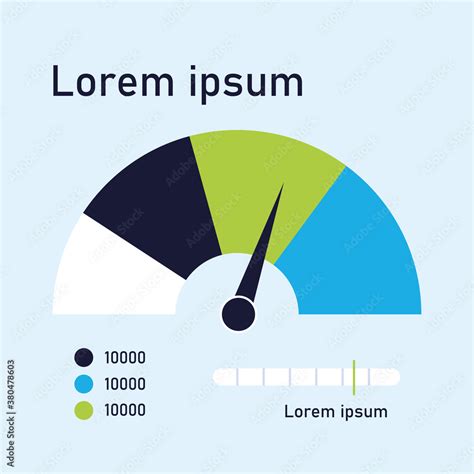 Lorem ipsum

10000
10000
10000

Lorem ipsum

Adobe Stock | #380478603