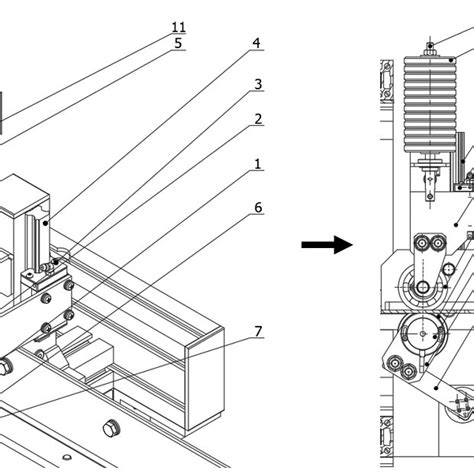 11
5
4
3
2
1
6
7