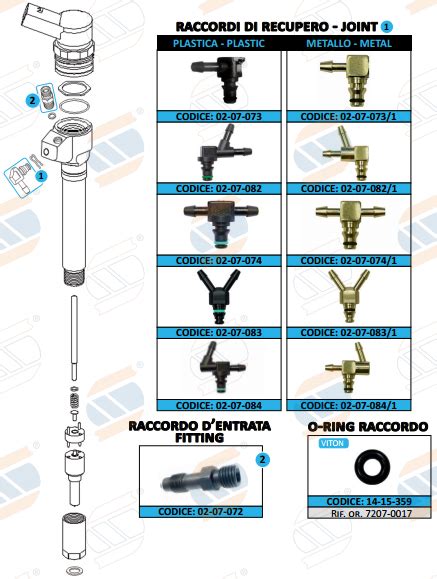 2

1

RACCORDI DI RECUPERO - JOINT 1

| PLASTICA - PLASTIC | METALLO - METAL |
|---|---|
| CODICE: 02-07-073 | CODICE: 02-07-073/1 |
| CODICE: 02-07-082 | CODICE: 02-07-082/1 |
| CODICE: 02-07-074 | CODICE: 02-07-074/1 |
| CODICE: 02-07-083 | CODICE: 02-07-083/1 |
| CODICE: 02-07-084 | CODICE: 02-07-084/1 |

RACCORDO D'ENTRATA FITTING

2

CODICE: 02-07-072

O-RING RACCORDO

VITON

CODICE: 14-15-359

RIF. OR. 7207-0017