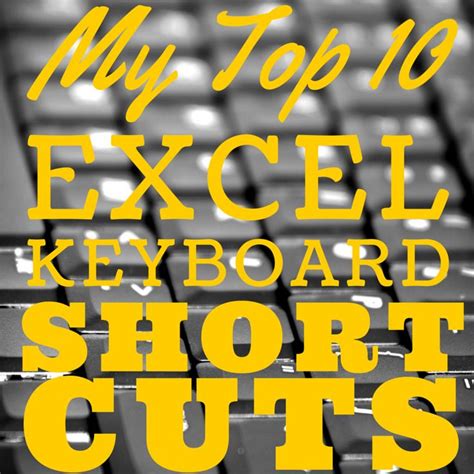 My Top 10
EXCEL
KEYBOARD
SHORT
CUTS