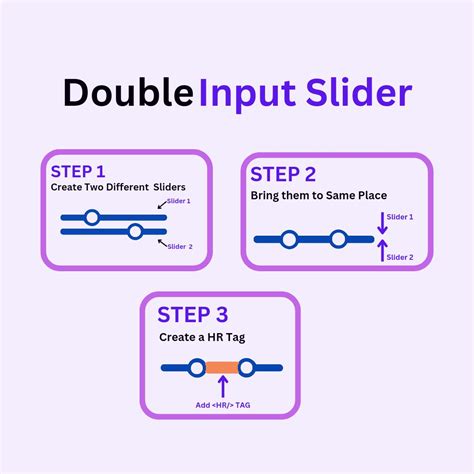 Double Input Slider

STEP 1
Create Two Different Sliders
Slider 1
Slider 2

STEP 2
Bring them to Same Place
Slider 1
Slider 2

STEP 3
Create a HR Tag
Add <HR/> TAG