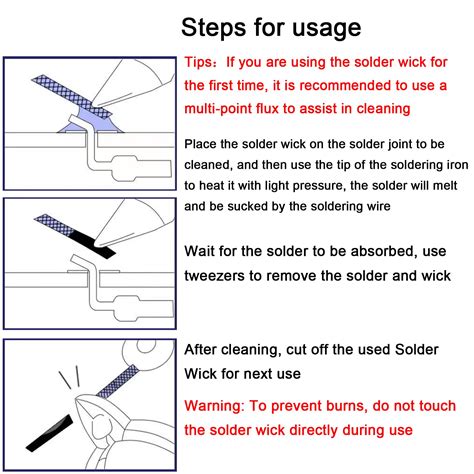 Steps for usage

Tips：If you are using the solder wick for the first time, it is recommended to use a multi-point flux to assist in cleaning

Place the solder wick on the solder joint to be cleaned, and then use the tip of the soldering iron to heat it with light pressure, the solder will melt and be sucked by the soldering wire

Wait for the solder to be absorbed, use tweezers to remove the solder and wick

After cleaning, cut off the used Solder Wick for next use

Warning: To prevent burns, do not touch the solder wick directly during use